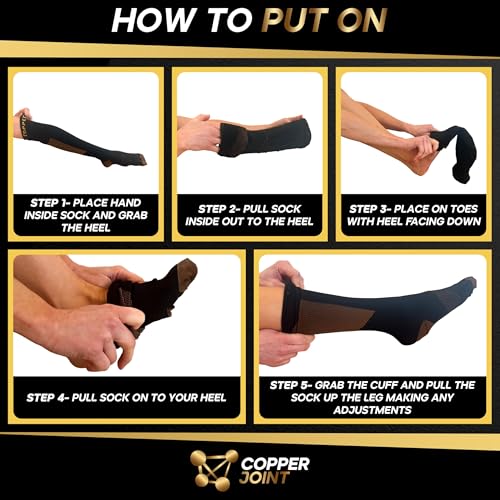 HOW TO PUT ON

STEP 1- PLACE HAND INSIDE SOCK AND GRAB THE HEEL

STEP 2- PULL SOCK INSIDE OUT TO THE HEEL

STEP 3- PLACE ON TOES WITH HEEL FACING DOWN

STEP 4- PULL SOCK ON TO YOUR HEEL

STEP 5- GRAB THE CUFF AND PULL THE SOCK UP THE LEG MAKING ANY ADJUSTMENTS

COPPER JOINT