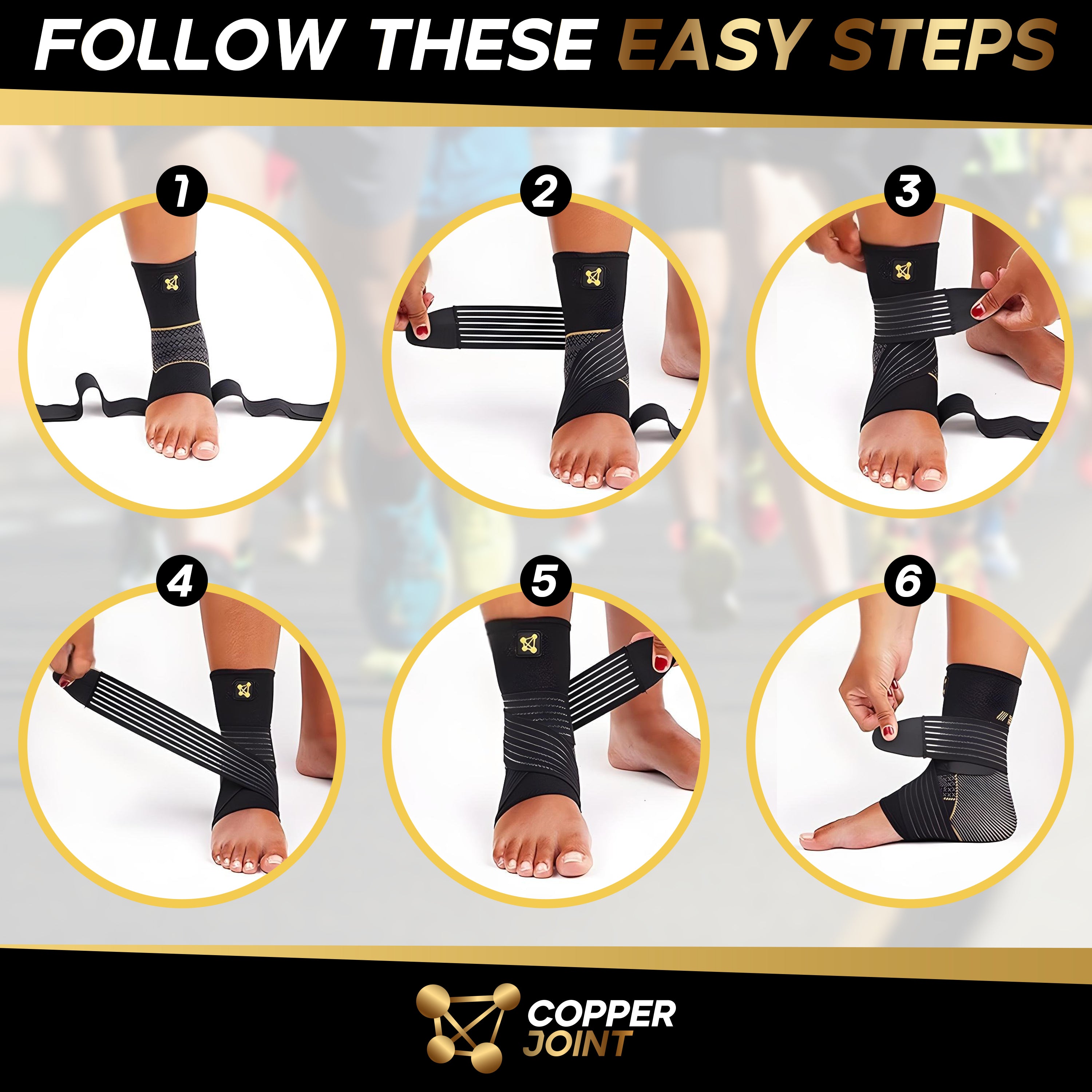 FOLLOW THESE EASY STEPS

1

2

3

4

5

6

COPPER JOINT